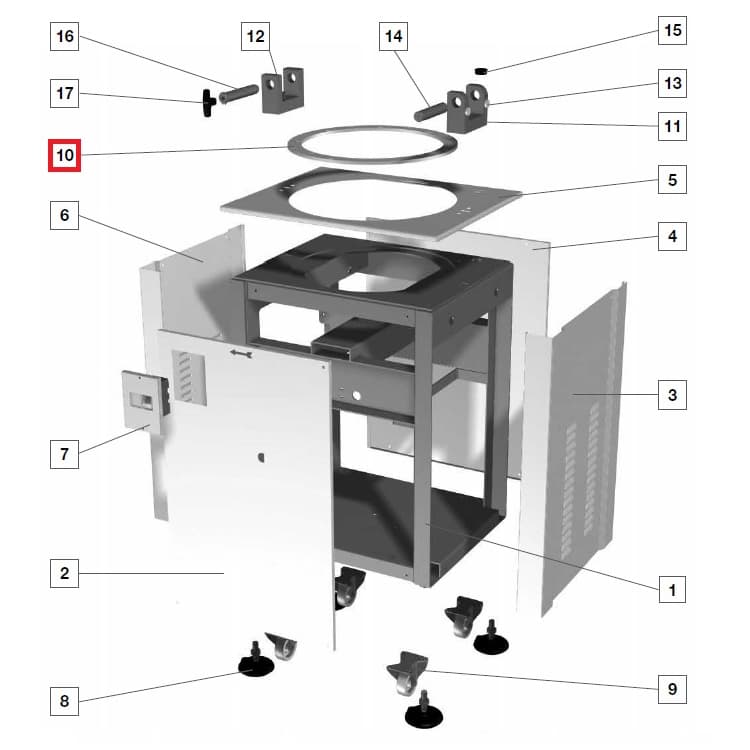 16
12
14
15
17
13
11
10
5
6
4
3
7
2
1
8
9